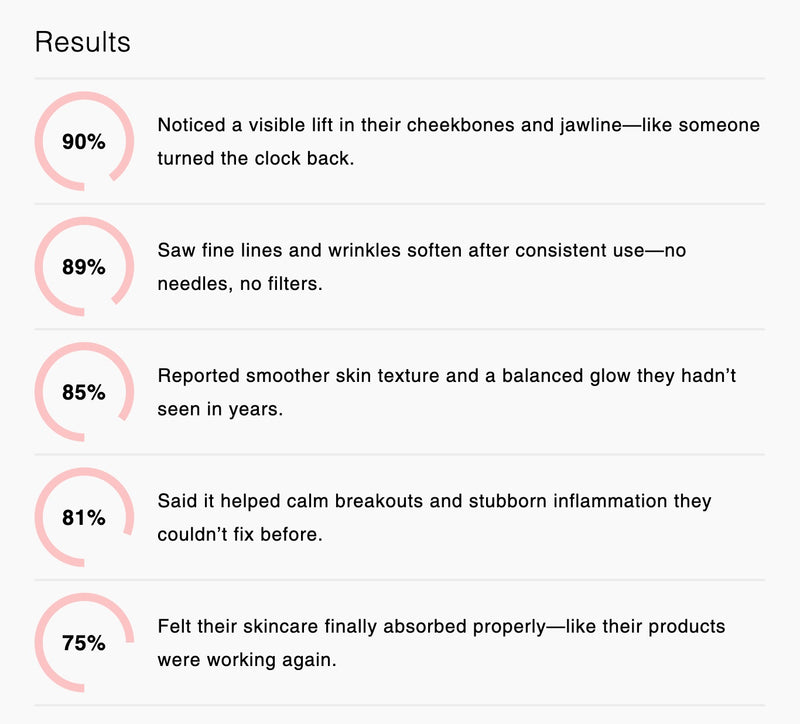 Results

90%

Noticed a visible lift in their cheekbones and jawline—like someone turned the clock back.

89%

Saw fine lines and wrinkles soften after consistent use—no needles, no filters.

85%

Reported smoother skin texture and a balanced glow they hadn't seen in years.

81%

Said it helped calm breakouts and stubborn inflammation they couldn't fix before.

75%

Felt their skincare finally absorbed properly—like their products were working again.